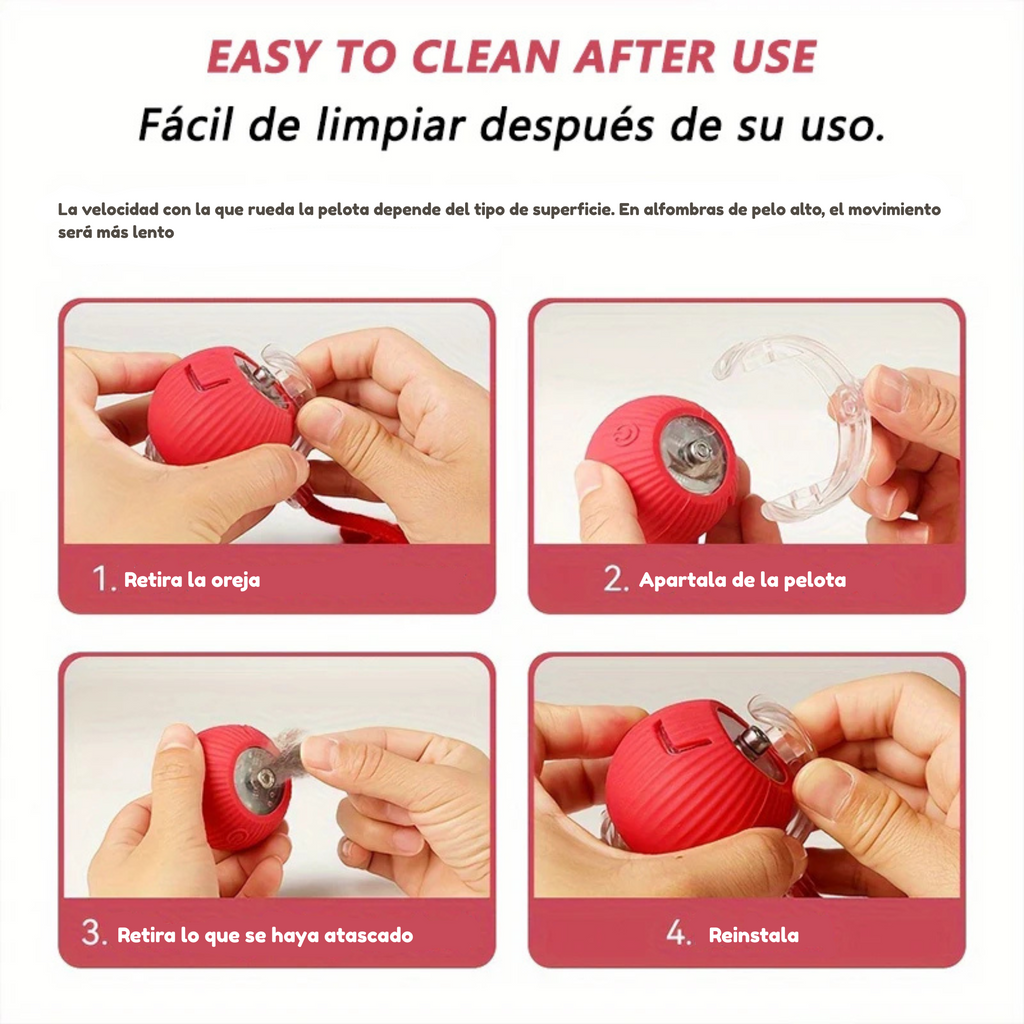 EASY TO CLEAN AFTER USE

Fácil de limpiar después de su uso.

La velocidad con la que rueda la pelota depende del tipo de superficie. En alfombras de pelo alto, el movimiento será más lento

1. Retira la oreja

2. Apartala de la pelota

3. Retira lo que se haya atascado

4. Reinstala